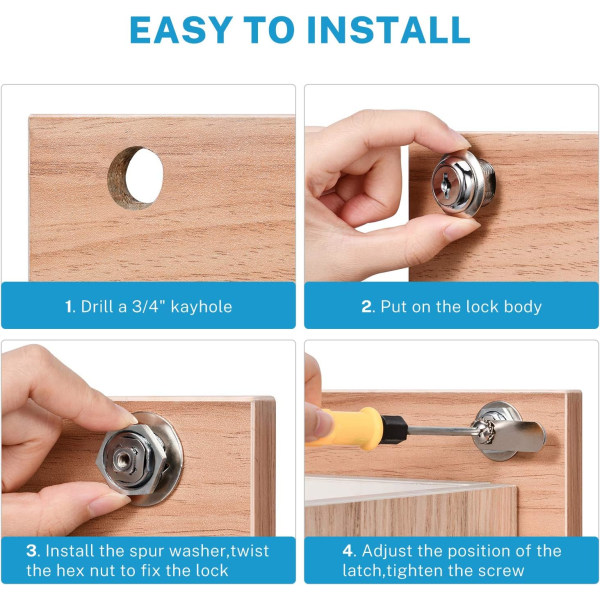 EASY TO INSTALL

1. Drill a 3/4" kayhole

2. Put on the lock body

3. Install the spur washer,twist the hex nut to fix the lock

4. Adjust the position of the latch,tighten the screw