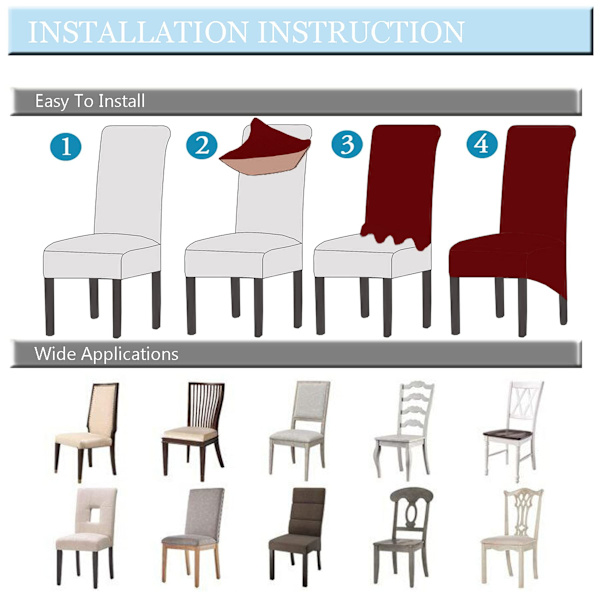 INSTALLATION INSTRUCTION

Easy To Install

1

2

3

4

Wide Applications