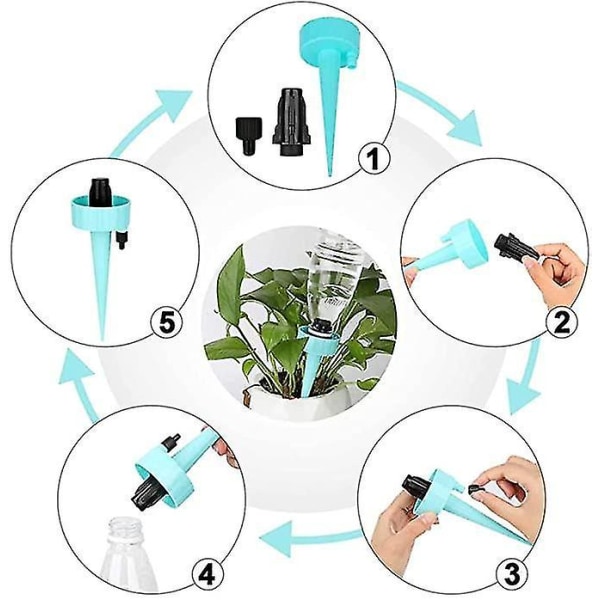 1

2

3

4

5