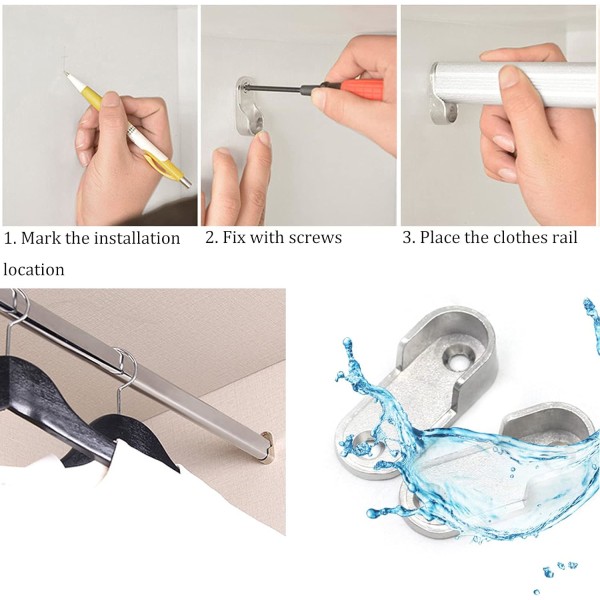 1. Mark the installation location

2. Fix with screws

3. Place the clothes rail