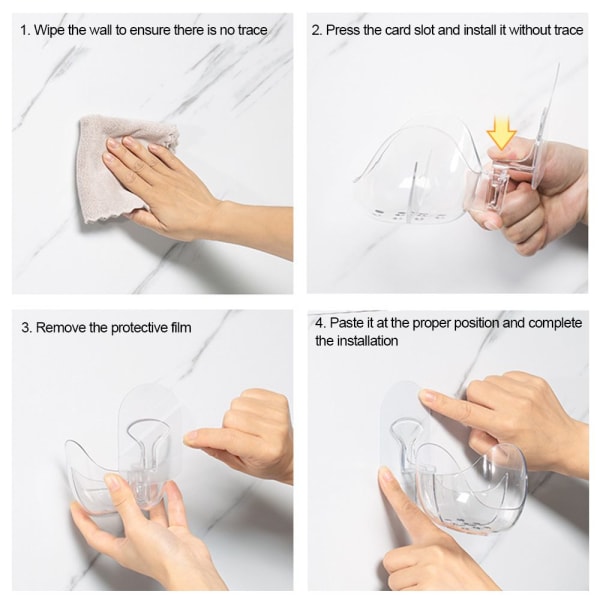 1. Wipe the wall to ensure there is no trace

2. Press the card slot and install it without trace

3. Remove the protective film

4. Paste it at the proper position and complete the installation