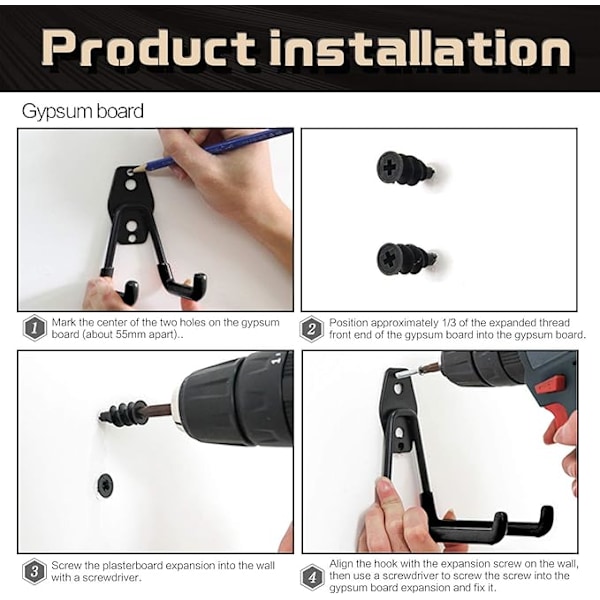 Product installation

Gypsum board

1 Mark the center of the two holes on the gypsum board (about 55mm apart)..

2 Position approximately 1/3 of the expanded thread front end of the gypsum board into the gypsum board.

3 Screw the plasterboard expansion into the wall with a screwdriver.

4 Align the hook with the expansion screw on the wall, then use a screwdriver to screw the screw into the gypsum board expansion and fix it.