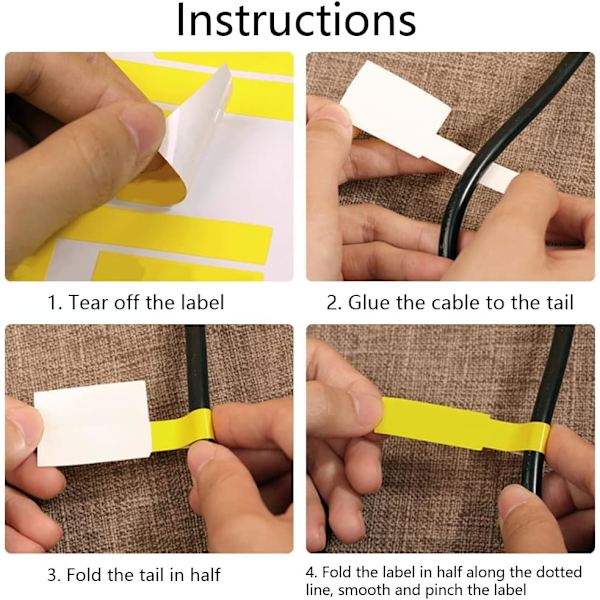 Instructions

1. Tear off the label

2. Glue the cable to the tail

3. Fold the tail in half

4. Fold the label in half along the dotted line, smooth and pinch the label