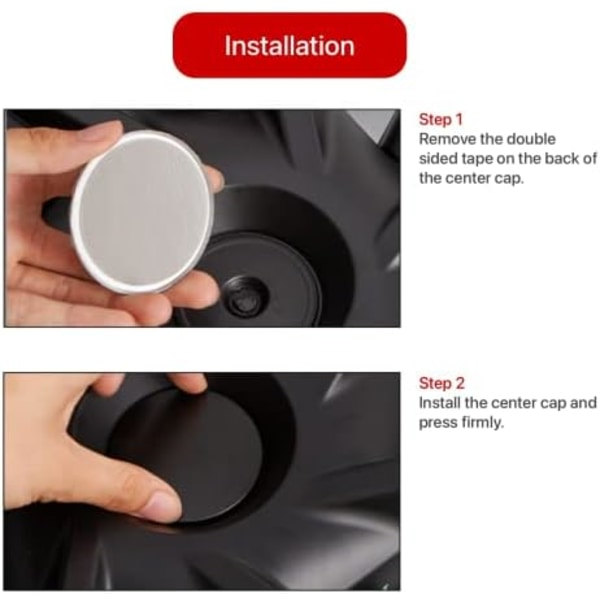 Installation

Step 1
Remove the double sided tape on the back of the center cap.

Step 2
Install the center cap and press firmly.