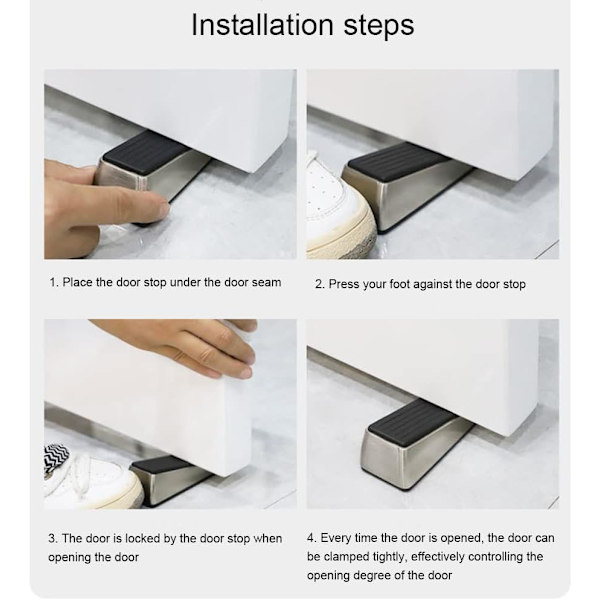 Installation steps

1. Place the door stop under the door seam

2. Press your foot against the door stop

3. The door is locked by the door stop when opening the door

4. Every time the door is opened, the door can be clamped tightly, effectively controlling the opening degree of the door