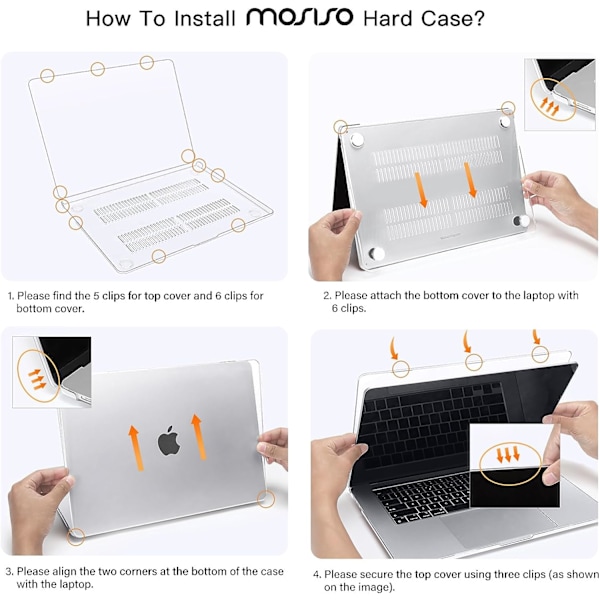 How To Install MOSISO Hard Case?

1. Please find the 5 clips for top cover and 6 clips for bottom cover.

2. Please attach the bottom cover to the laptop with 6 clips.

3. Please align the two corners at the bottom of the case with the laptop.

4. Please secure the top cover using three clips (as shown on the image).