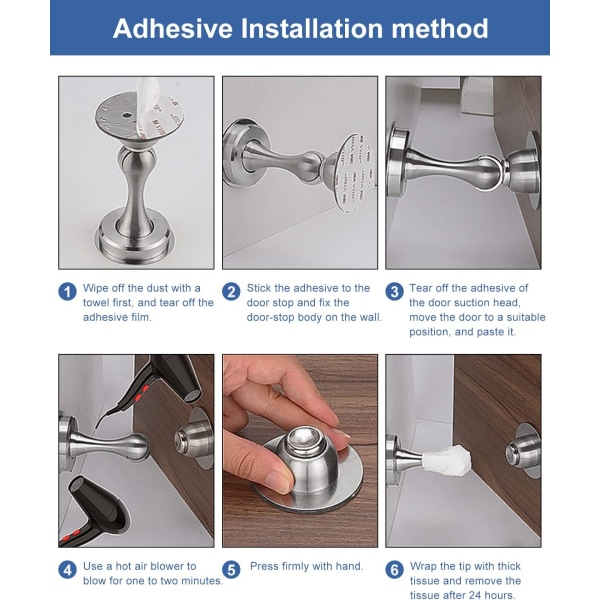 Adhesive Installation method

1 Wipe off the dust with a towel first, and tear off the adhesive film.

2 Stick the adhesive to the door stop and fix the door-stop body on the wall.

3 Tear off the adhesive of the door suction head, move the door to a suitable position, and paste it.

4 Use a hot air blower to blow for one to two minutes.

5 Press firmly with hand.

6 Wrap the tip with thick tissue and remove the tissue after 24 hours.