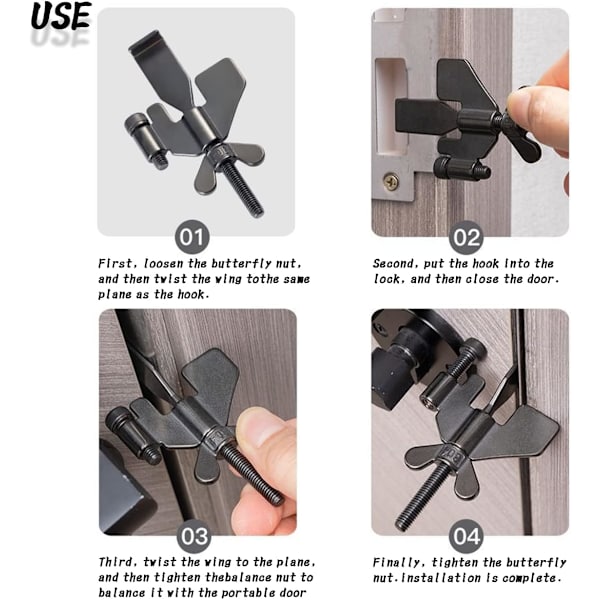 USE

01

First, loosen the butterfly nut, and then twist the wing tothe same plane as the hook.

02

Second, put the hook into the lock, and then close the door.

03

Third, twist the wing to the plane, and then tighten thebalance nut to balance it with the portable door

04

Finally, tighten the butterfly nut.installation is complete.