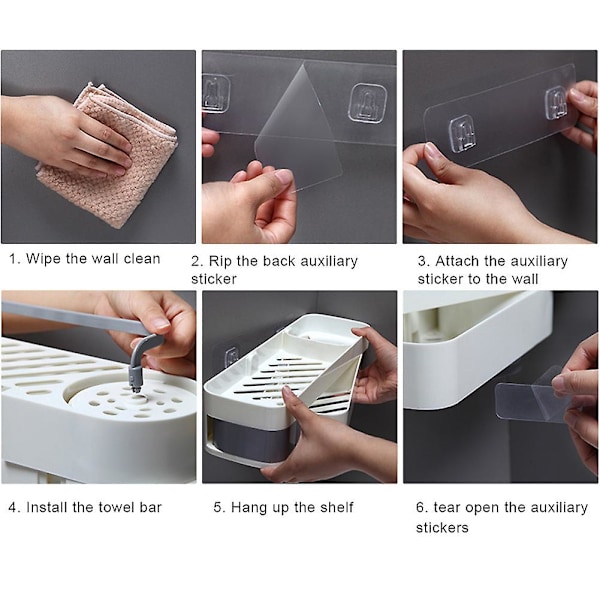 1. Wipe the wall clean

2. Rip the back auxiliary sticker

3. Attach the auxiliary sticker to the wall

4. Install the towel bar

5. Hang up the shelf

6. tear open the auxiliary stickers