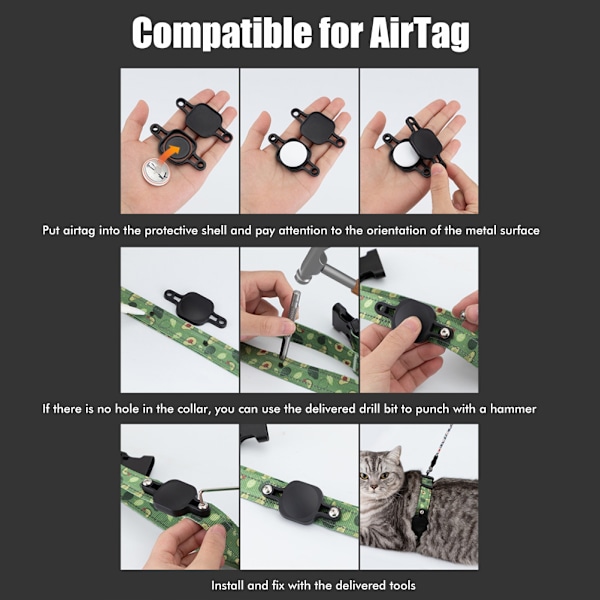 Compatible for AirTag

Put airtag into the protective shell and pay attention to the orientation of the metal surface

If there is no hole in the collar, you can use the delivered drill bit to punch with a hammer

Install and fix with the delivered tools