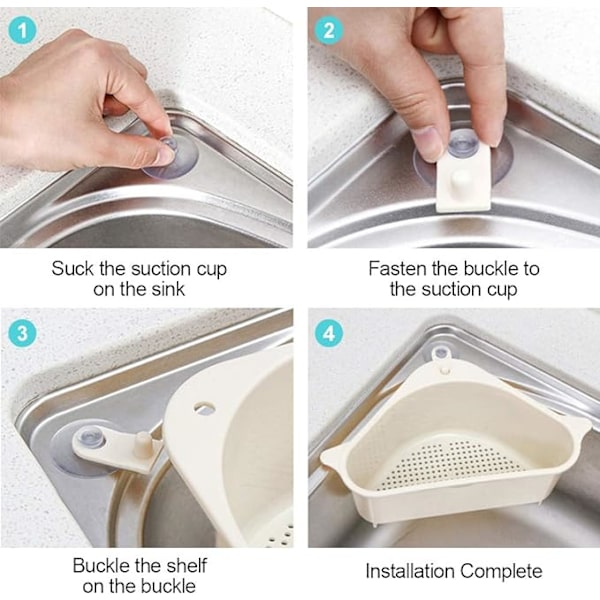 1

Suck the suction cup on the sink

2

Fasten the buckle to the suction cup

3

Buckle the shelf on the buckle

4

Installation Complete