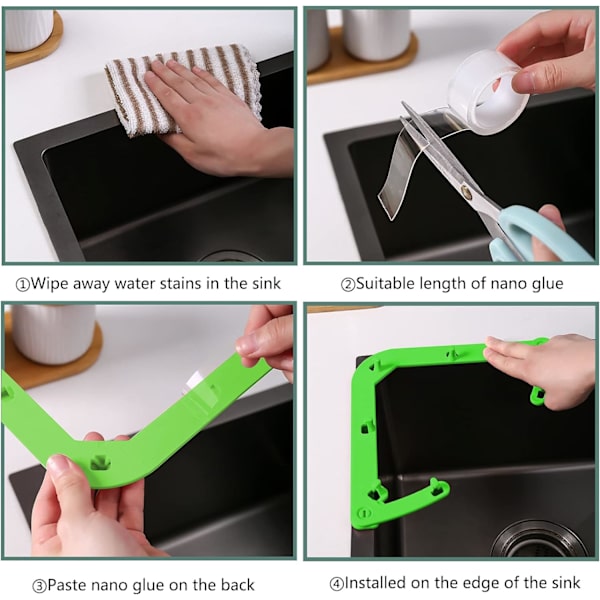 ①Wipe away water stains in the sink

②Suitable length of nano glue

③Paste nano glue on the back

④Installed on the edge of the sink