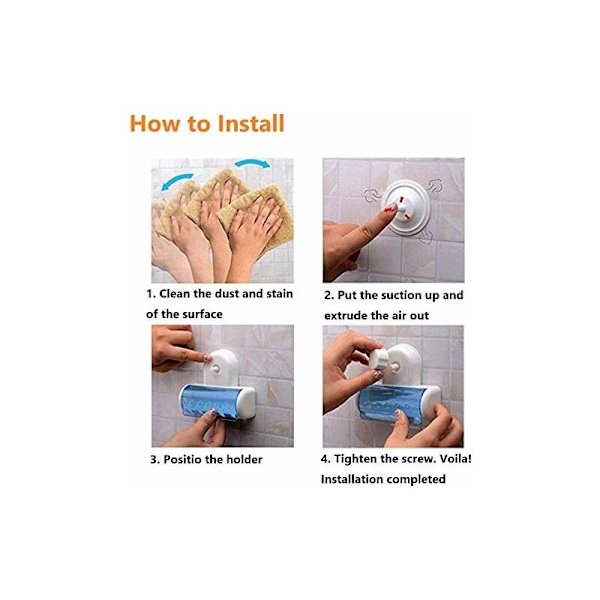 How to Install

1. Clean the dust and stain of the surface

2. Put the suction up and extrude the air out

3. Positio the holder

4. Tighten the screw. Voila! Installation completed