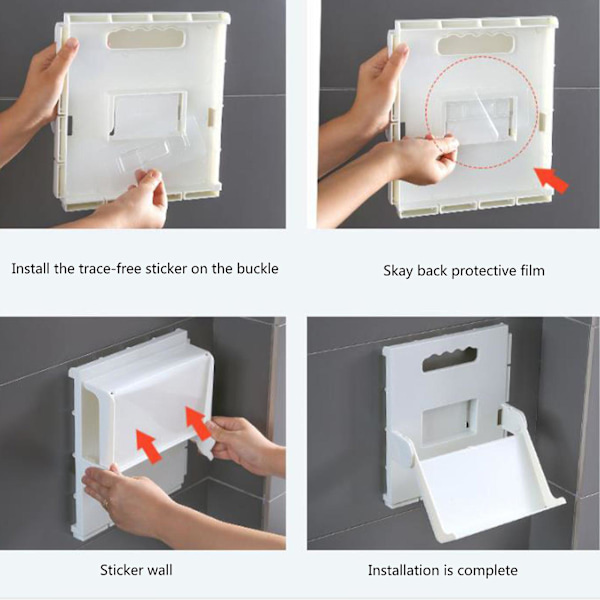 Install the trace-free sticker on the buckle

Skay back protective film

Sticker wall

Installation is complete