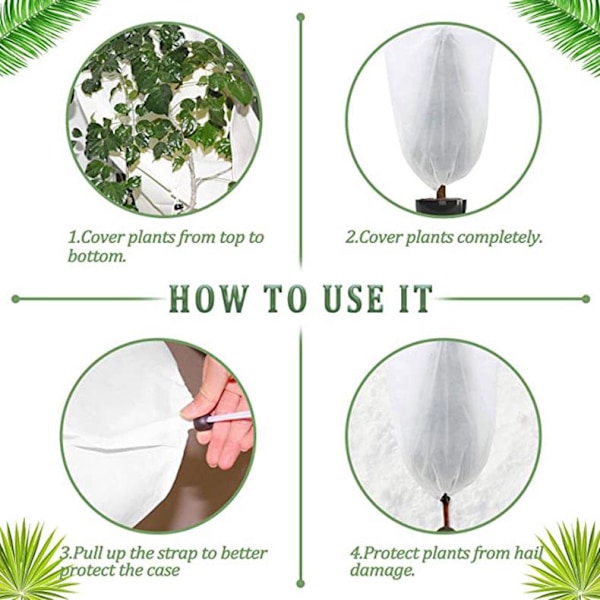 1.Cover plants from top to bottom.

2.Cover plants completely.

HOW TO USE IT

3.Pull up the strap to better protect the case

4.Protect plants from hail damage.