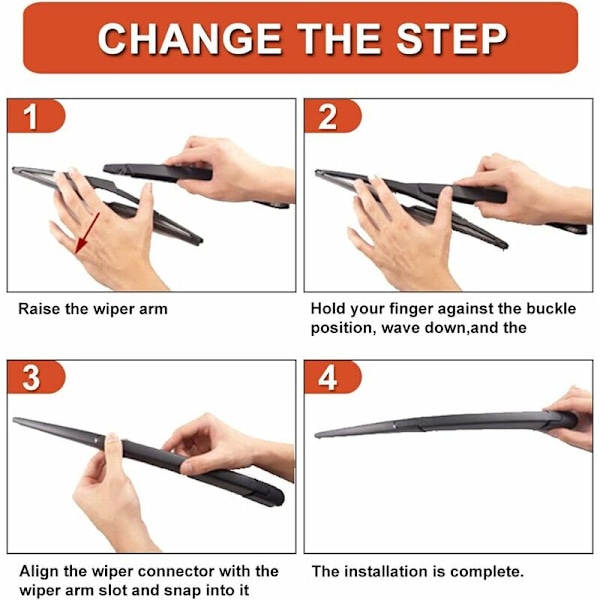 CHANGE THE STEP

1

Raise the wiper arm

2

Hold your finger against the buckle position, wave down,and the

3

Align the wiper connector with the wiper arm slot and snap into it

4

The installation is complete.