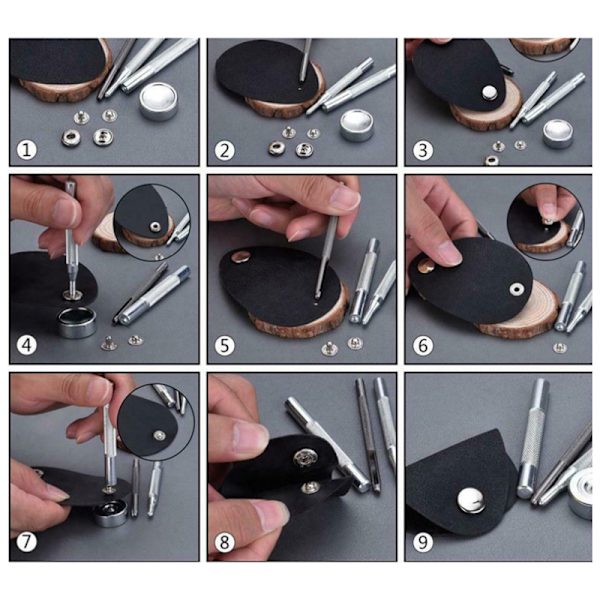 1
2
3
4
5
6
7
8
9