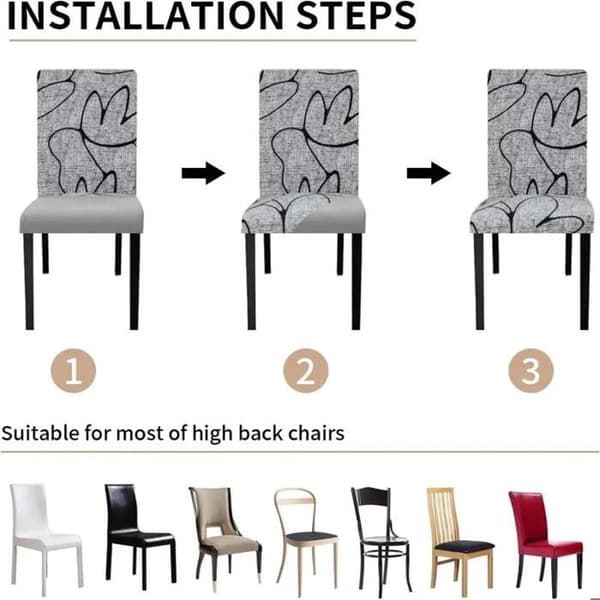 INSTALLATION STEPS

1

2

3

Suitable for most of high back chairs