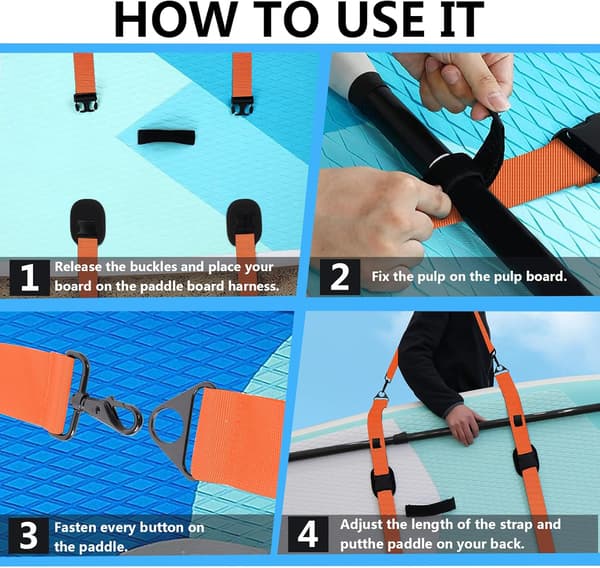 HOW TO USE IT

1 Release the buckles and place your board on the paddle board harness.

2 Fix the pulp on the pulp board.

3 Fasten every button on the paddle.

4 Adjust the length of the strap and putthe paddle on your back.