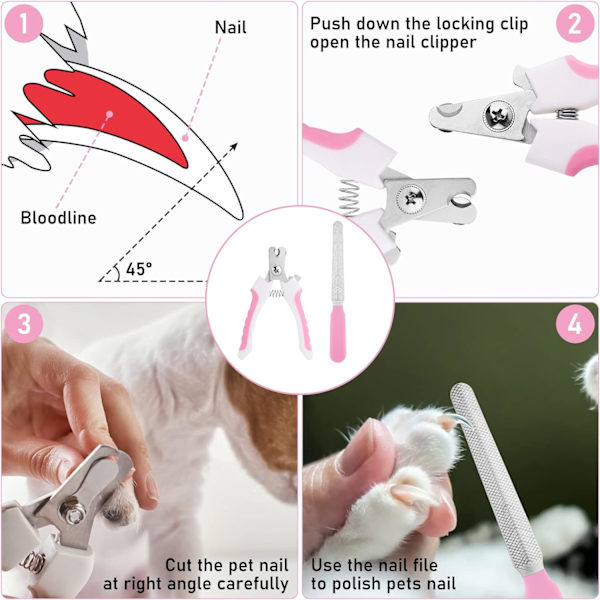 1

Nail

Bloodline

45°

Push down the locking clip open the nail clipper

2

3

Cut the pet nail at right angle carefully

4

Use the nail file to polish pets nail