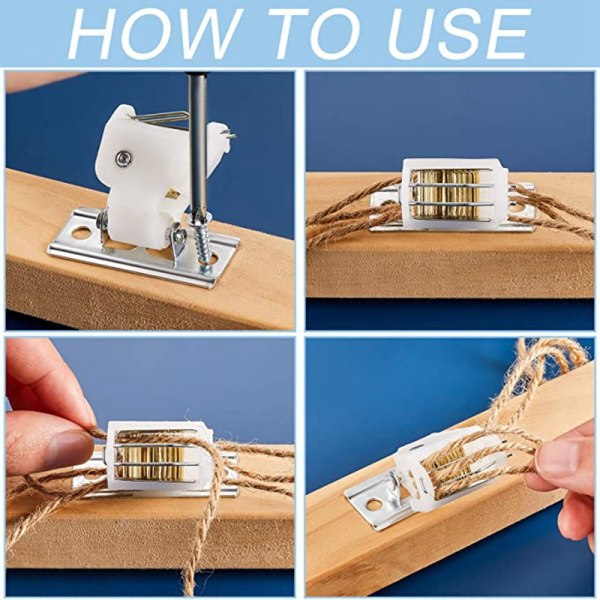 HOW TO USE