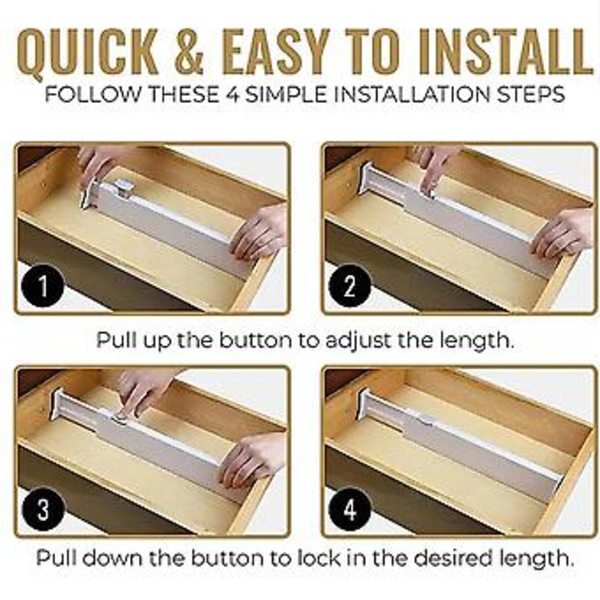 QUICK & EASY TO INSTALL
FOLLOW THESE 4 SIMPLE INSTALLATION STEPS

1

2

Pull up the button to adjust the length.

3

4

Pull down the button to lock in the desired length.