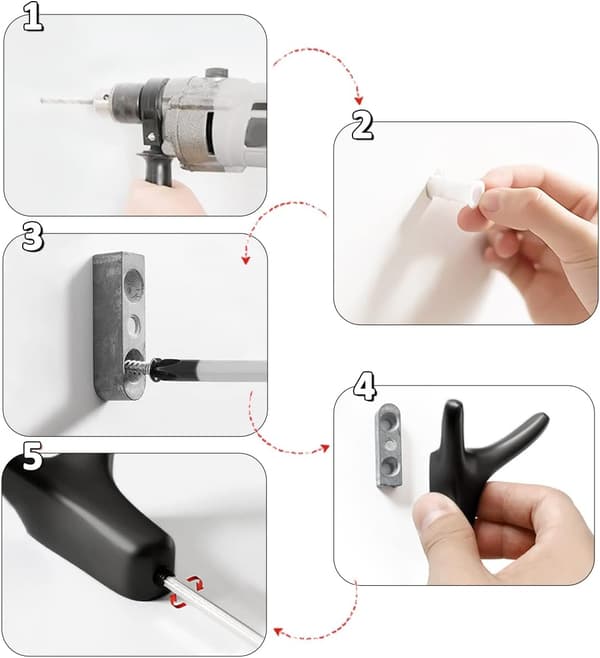 1

2

3

4

5