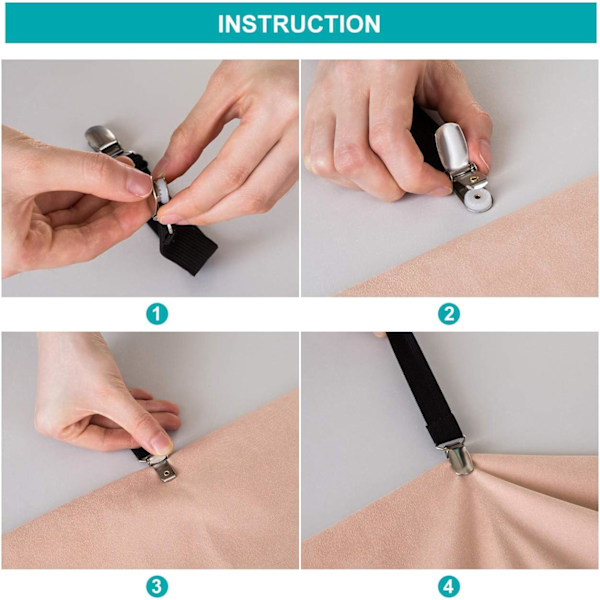 INSTRUCTION

1

2

3

4