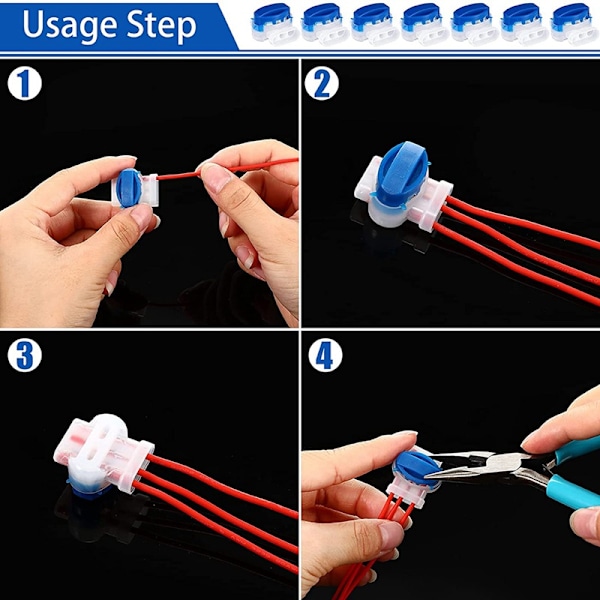 Usage Step

1

2

3

4