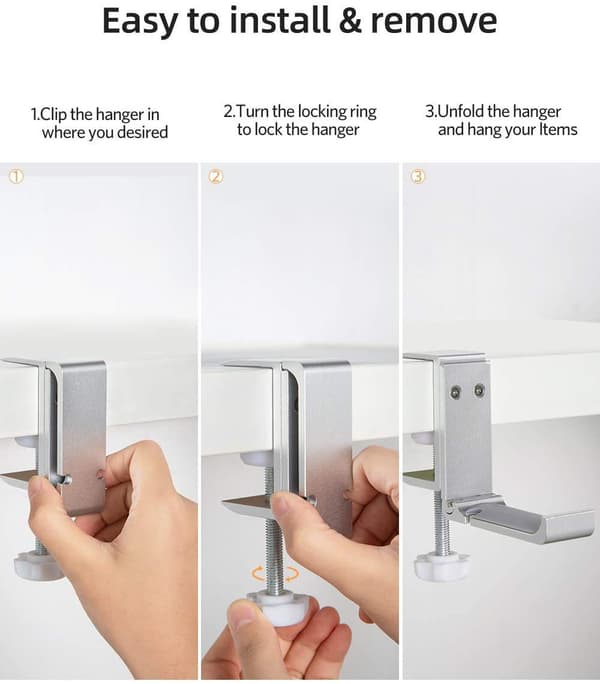 Easy to install & remove

1.Clip the hanger in where you desired

2.Turn the locking ring to lock the hanger

3.Unfold the hanger and hang your Items

①

②

③