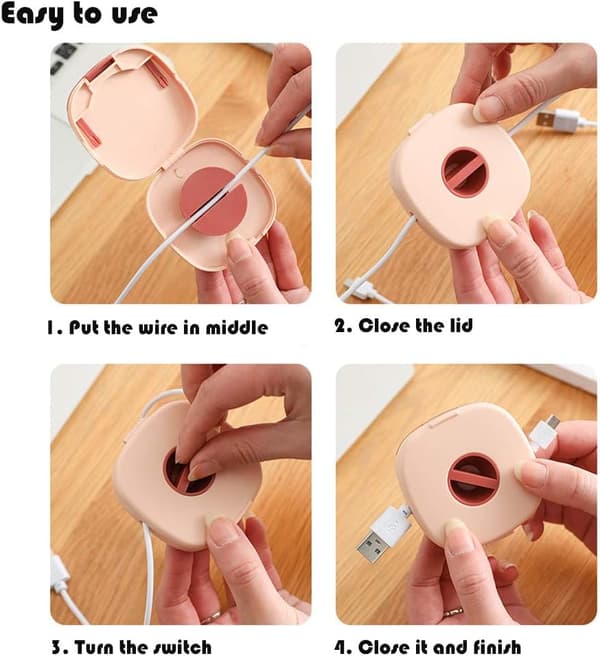 Easy to use

1. Put the wire in middle

2. Close the lid

3. Turn the switch

4. Close it and finish