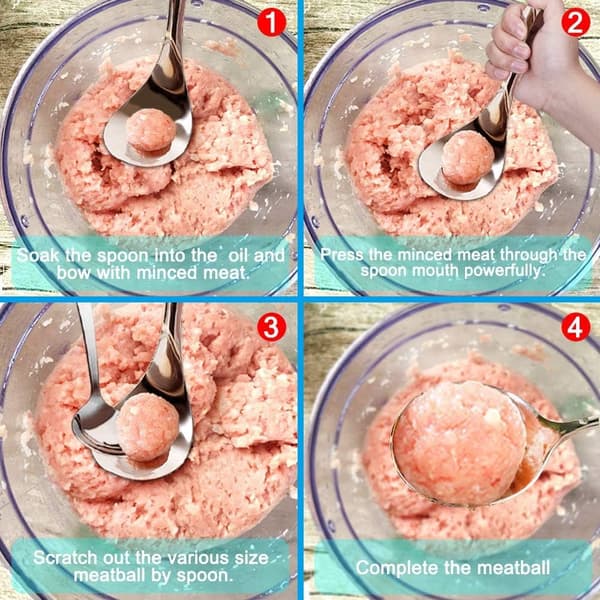 1

Soak the spoon into the oil and bow with minced meat.

2

Press the minced meat through the spoon mouth powerfully.

3

Scratch out the various size meatball by spoon.

4

Complete the meatball