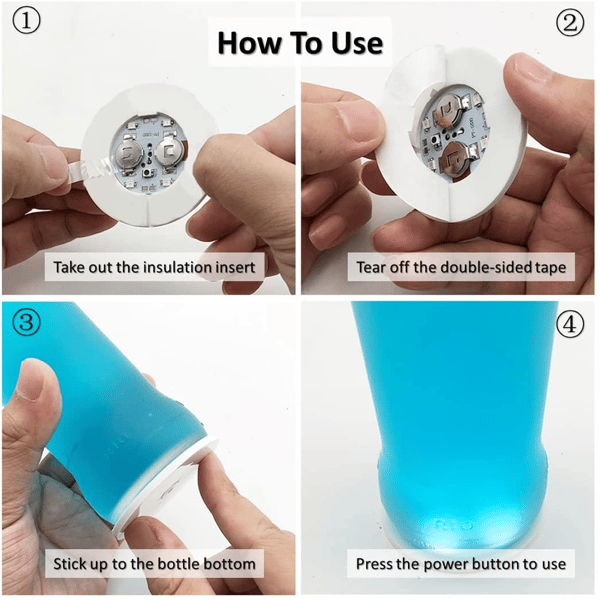 How To Use

①

Take out the insulation insert

②

Tear off the double-sided tape

③

Stick up to the bottle bottom

④

Press the power button to use