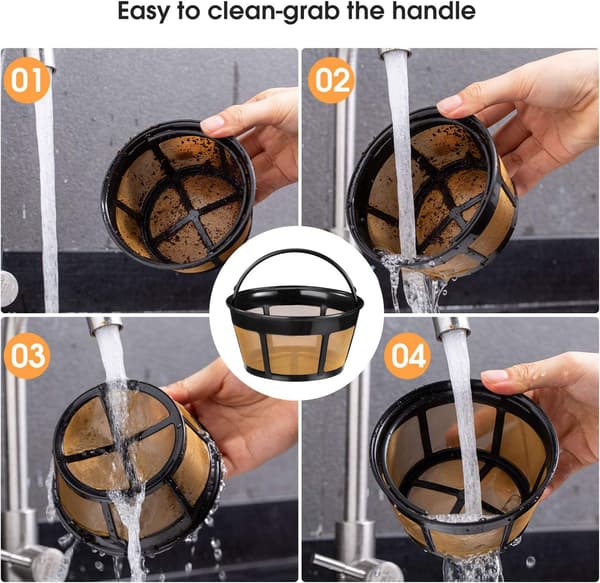 Easy to clean-grab the handle

01

02

03

04