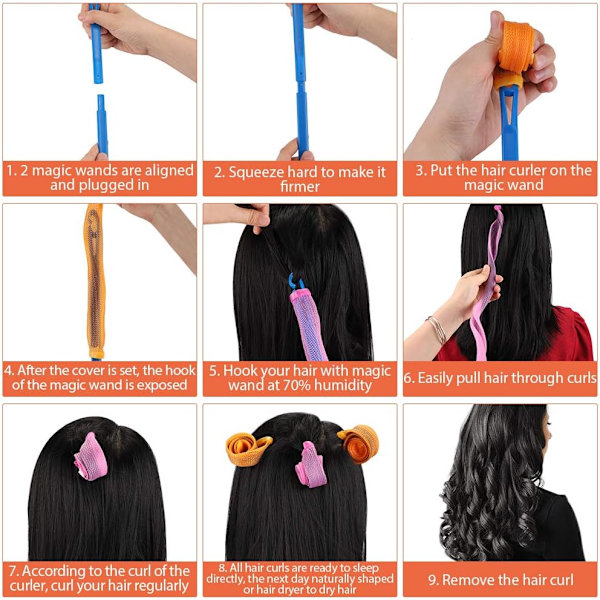 1. 2 magic wands are aligned and plugged in

2. Squeeze hard to make it firmer

3. Put the hair curler on the magic wand

4. After the cover is set, the hook of the magic wand is exposed

5. Hook your hair with magic wand at 70% humidity

6. Easily pull hair through curls

7. According to the curl of the curler, curl your hair regularly

8. All hair curls are ready to sleep directly, the next day naturally shaped or hair dryer to dry hair

9. Remove the hair curl