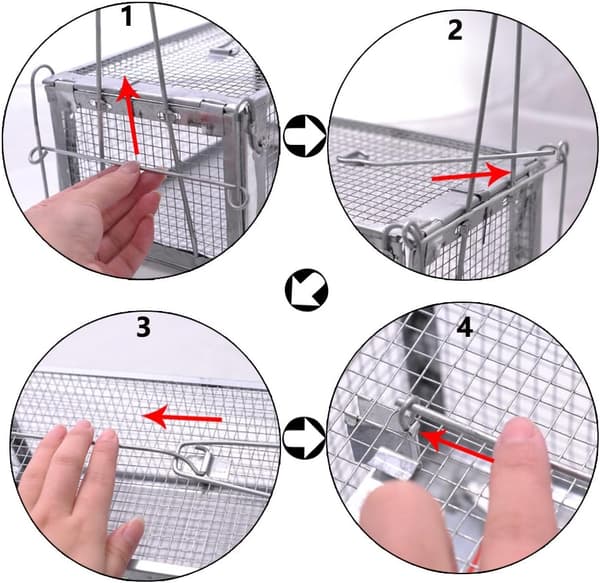 1

2

3

4