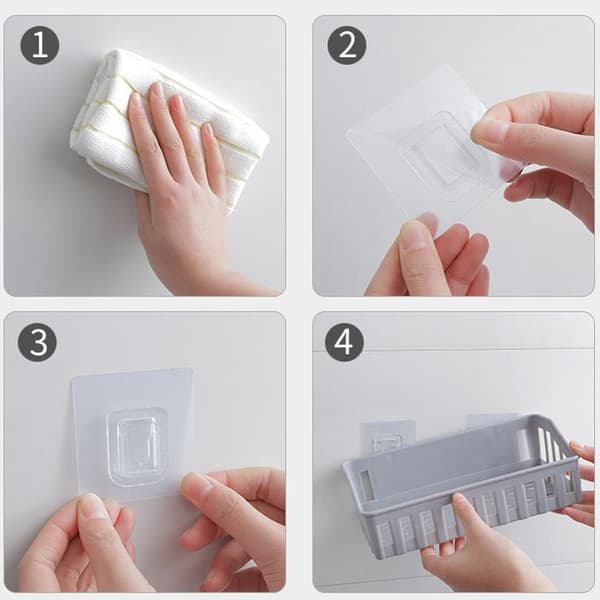 1

2

3

4