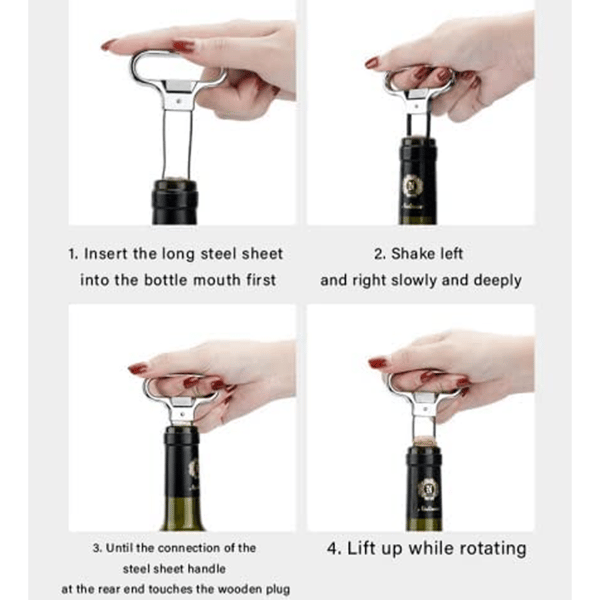 1. Insert the long steel sheet into the bottle mouth first

2. Shake left and right slowly and deeply

3. Until the connection of the steel sheet handle at the rear end touches the wooden plug

4. Lift up while rotating