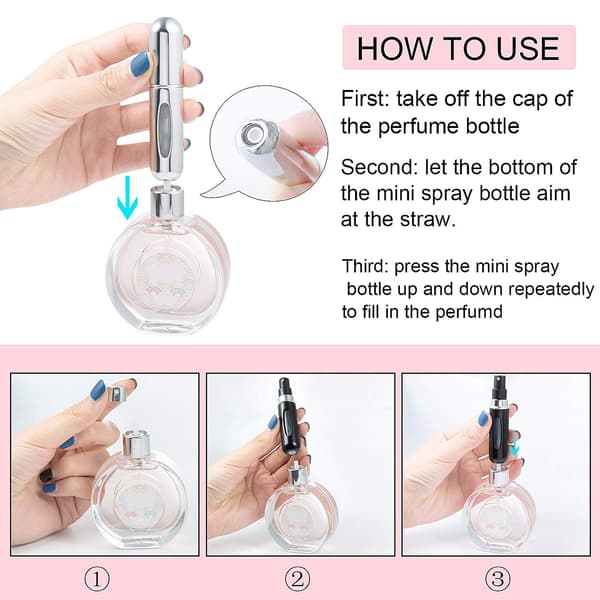 HOW TO USE

First: take off the cap of the perfume bottle

Second: let the bottom of the mini spray bottle aim at the straw.

Third: press the mini spray bottle up and down repeatedly to fill in the perfumd

①

②

③