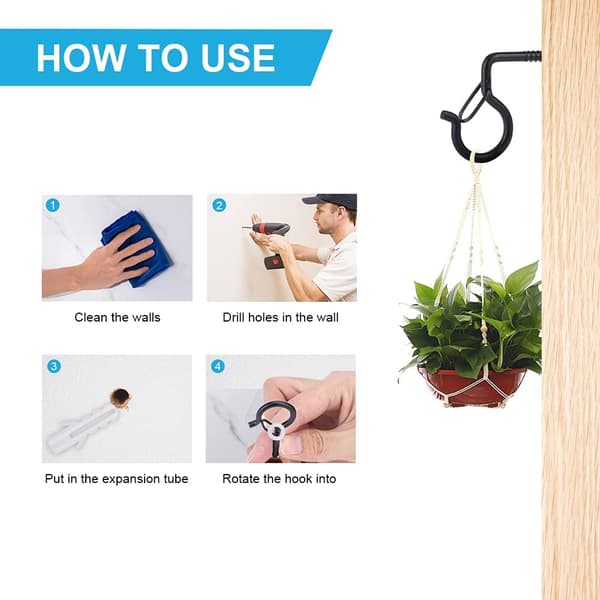 HOW TO USE

1

Clean the walls

2

Drill holes in the wall

3

Put in the expansion tube

4

Rotate the hook into