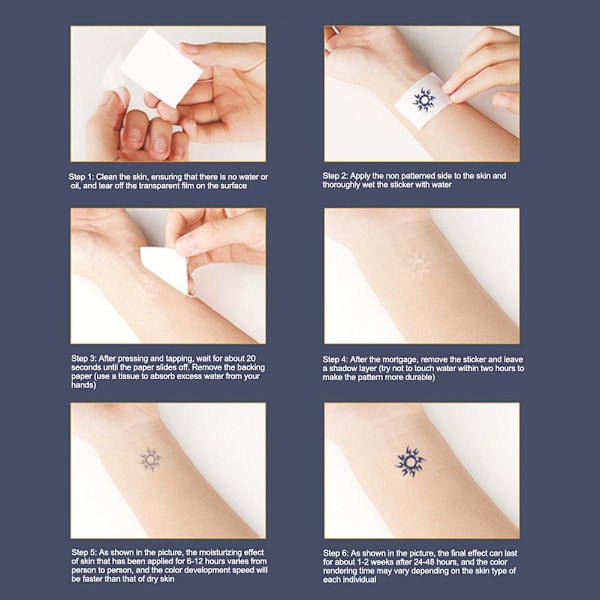 Step 1: Clean the skin, ensuring that there is no water or oil, and tear off the transparent film on the surface

Step 2: Apply the non patterned side to the skin and thoroughly wet the sticker with water

Step 3: After pressing and tapping, wait for about 20 seconds until the paper slides off. Remove the backing paper (use a tissue to absorb excess water from your hands)

Step 4: After the mortgage, remove the sticker and leave a shadow layer (try not to touch water within two hours to make the pattern more durable)

Step 5: As shown in the picture, the moisturizing effect of skin that has been applied for 6-12 hours varies from person to person, and the color development speed will be faster than that of dry skin

Step 6: As shown in the picture, the final effect can last for about 1-2 weeks after 24-48 hours, and the color rendering time may vary depending on the skin type of each individual