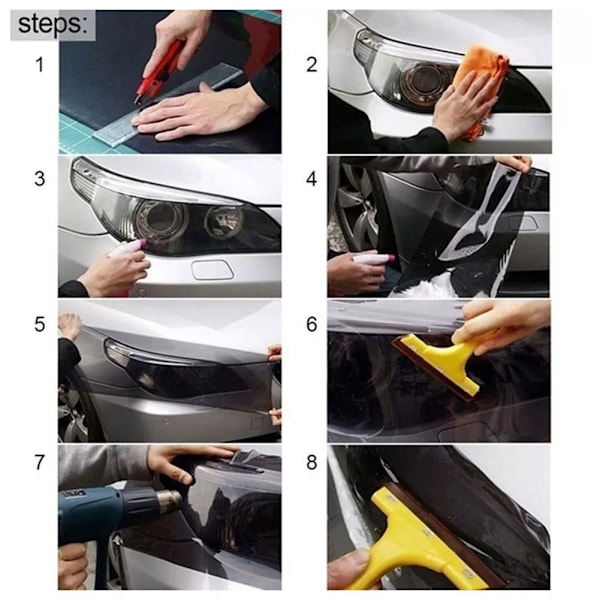 steps:

1

2

3

4

5

6

7

8