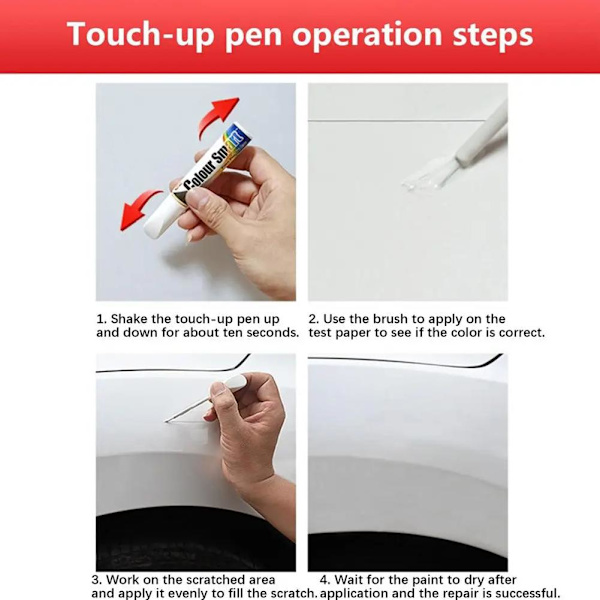 Touch-up pen operation steps

Colour Smart

1. Shake the touch-up pen up and down for about ten seconds.

2. Use the brush to apply on the test paper to see if the color is correct.

3. Work on the scratched area and apply it evenly to fill the scratch.

4. Wait for the paint to dry after application and the repair is successful.