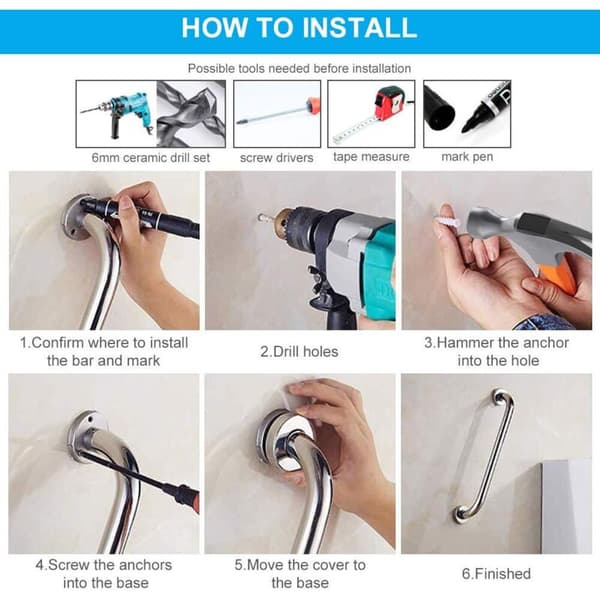 HOW TO INSTALL

Possible tools needed before installation

6mm ceramic drill set

screw drivers

tape measure

mark pen

1.Confirm where to install the bar and mark

2.Drill holes

3.Hammer the anchor into the hole

4.Screw the anchors into the base

5.Move the cover to the base

6.Finished