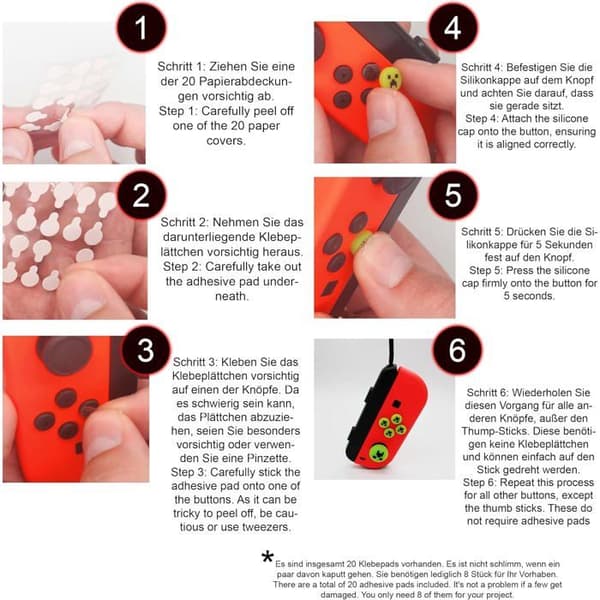 1

Schritt 1: Ziehen Sie eine der 20 Papierabdeckungen vorsichtig ab.
Step 1: Carefully peel off one of the 20 paper covers.

2

Schritt 2: Nehmen Sie das darunterliegende Klebeplättchen vorsichtig heraus.
Step 2: Carefully take out the adhesive pad underneath.

3

Schritt 3: Kleben Sie das Klebeplättchen vorsichtig auf einen der Knöpfe. Da es schwierig sein kann, das Plättchen abzuziehen, seien Sie besonders vorsichtig oder verwenden Sie eine Pinzette.
Step 3: Carefully stick the adhesive pad onto one of the buttons. As it can be tricky to peel off, be cautious or use tweezers.

4

Schritt 4: Befestigen Sie die Silikonkappe auf dem Knopf und achten Sie darauf, dass sie gerade sitzt.
Step 4: Attach the silicone cap onto the button, ensuring it is aligned correctly.

5

Schritt 5: Drücken Sie die Silikonkappe für 5 Sekunden fest auf den Knopf.
Step 5: Press the silicone cap firmly onto the button for 5 seconds.

6

Schritt 6: Wiederholen Sie diesen Vorgang für alle anderen Knöpfe, außer den Thump-Sticks. Diese benötigen keine Klebeplättchen und können einfach auf den Stick gedreht werden.
Step 6: Repeat this process for all other buttons, except the thumb sticks. These do not require adhesive pads

* Es sind insgesamt 20 Klebepads vorhanden. Es ist nicht schlimm, wenn ein paar davon kaputt gehen. Sie benötigen lediglich 8 Stück für Ihr Vorhaben.
There are a total of 20 adhesive pads included. It's not a problem if a few get damaged. You only need 8 of them for your project.