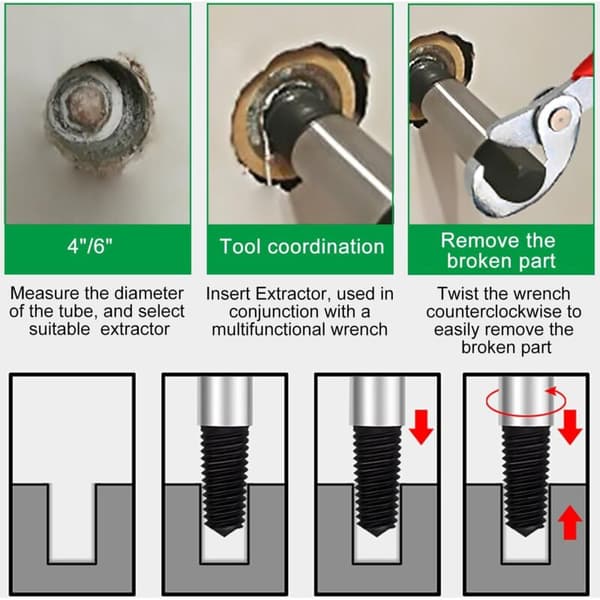 4"/6"

Measure the diameter of the tube, and select suitable extractor

Tool coordination

Insert Extractor, used in conjunction with a multifunctional wrench

Remove the broken part

Twist the wrench counterclockwise to easily remove the broken part