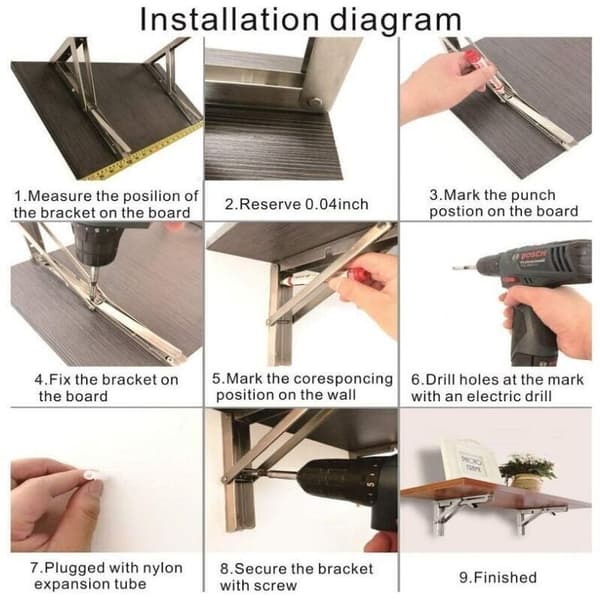 Installation diagram

1.Measure the posilion of the bracket on the board

2.Reserve 0.04inch

3.Mark the punch postion on the board

4.Fix the bracket on the board

5.Mark the coresponcing position on the wall

BOSCH

6.Drill holes at the mark with an electric drill

7.Plugged with nylon expansion tube

8.Secure the bracket with screw

9.Finished