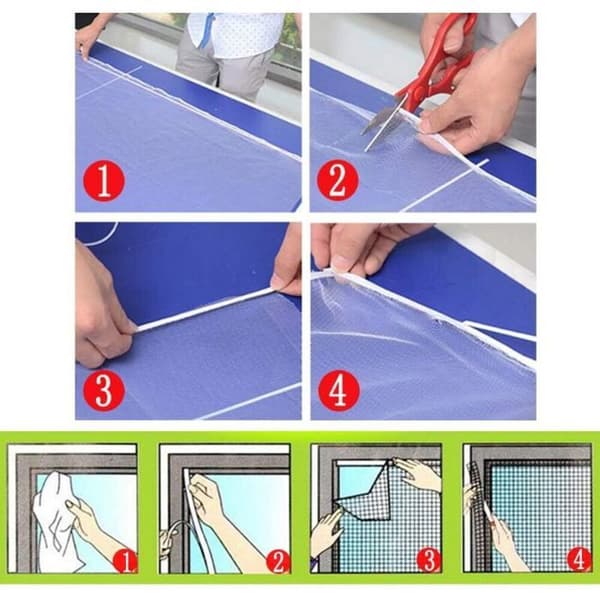 1
2
3
4
1
2
3
4