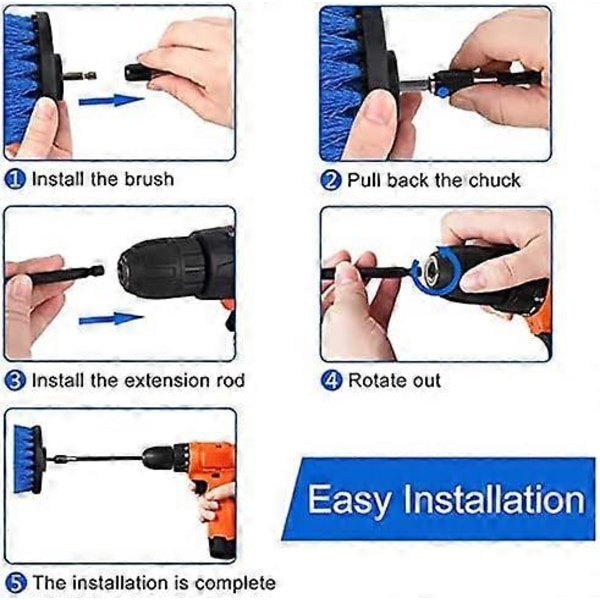 1 Install the brush

2 Pull back the chuck

3 Install the extension rod

4 Rotate out

5 The installation is complete

Easy Installation