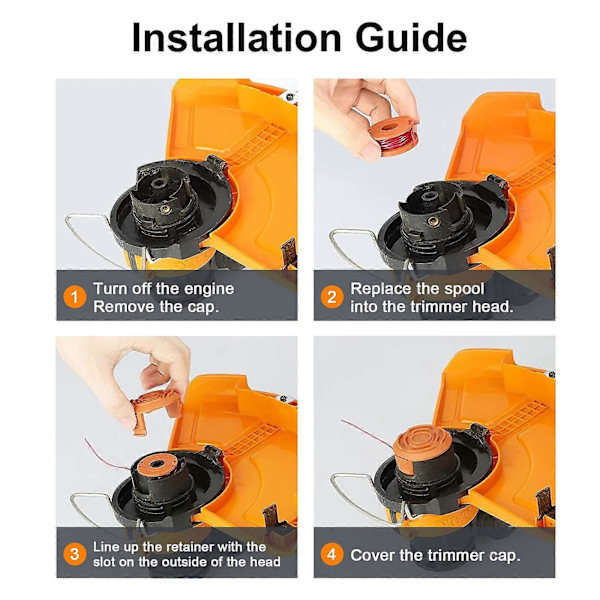 Installation Guide

1 Turn off the engine
Remove the cap.

2 Replace the spool
into the trimmer head.

3 Line up the retainer with the
slot on the outside of the head

4 Cover the trimmer cap.